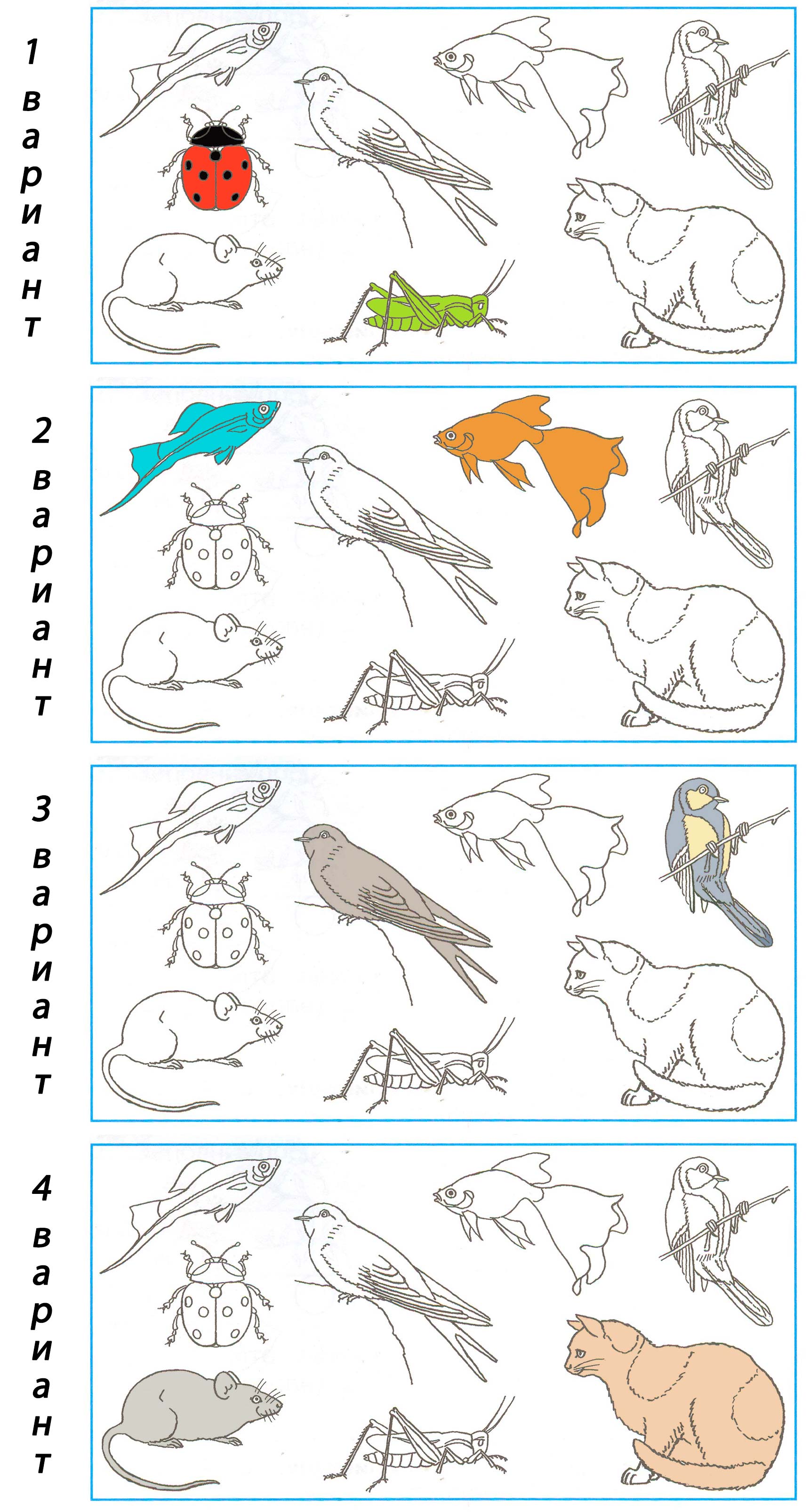 1 вариант

2 вариант

3 вариант

4 вариант